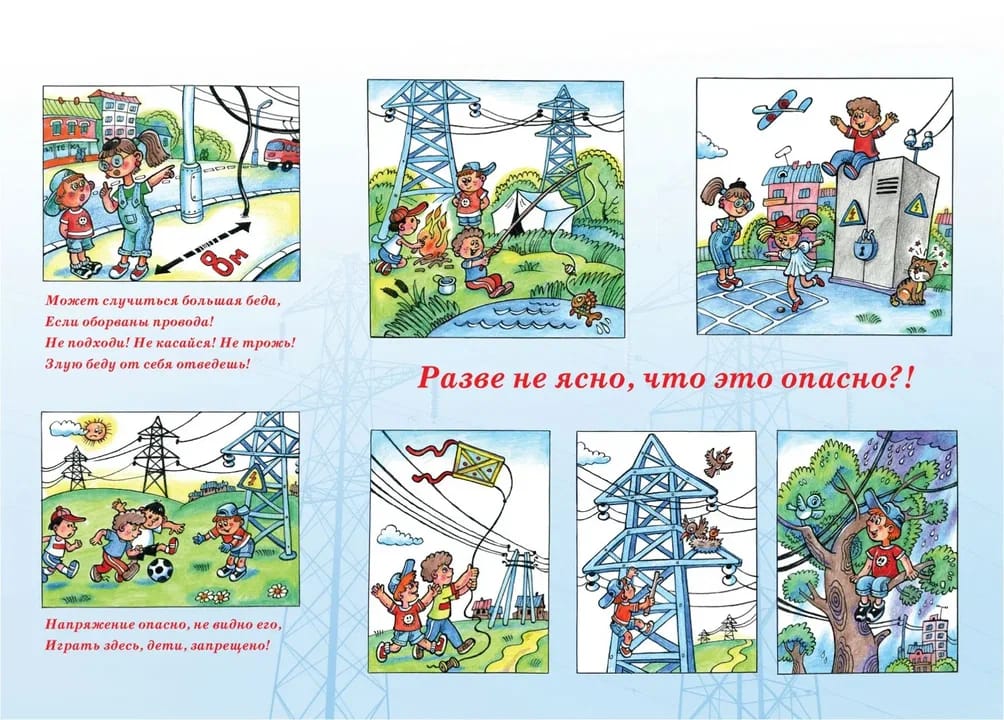 8м

Может случиться большая беда,
Если оборваны провода!
Не подходи! Не касайся! Не трожь!
Злую беду от себя отведешь!

Разве не ясно, что это опасно?!

Напряжение опасно, не видно его,
Играть здесь, дети, запрещено!